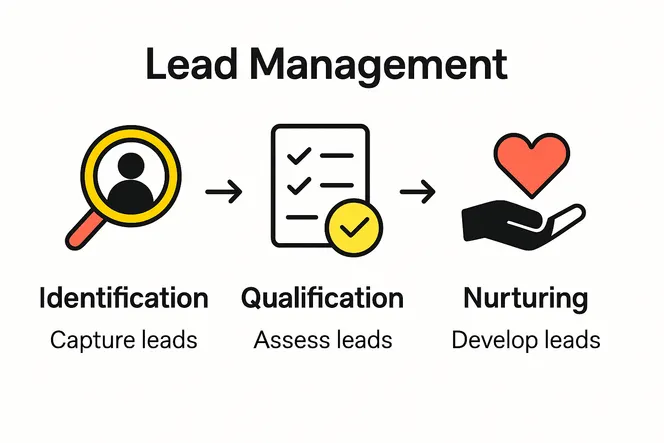 Lead Management

Identification
Capture leads

Qualification
Assess leads

Nurturing
Develop leads